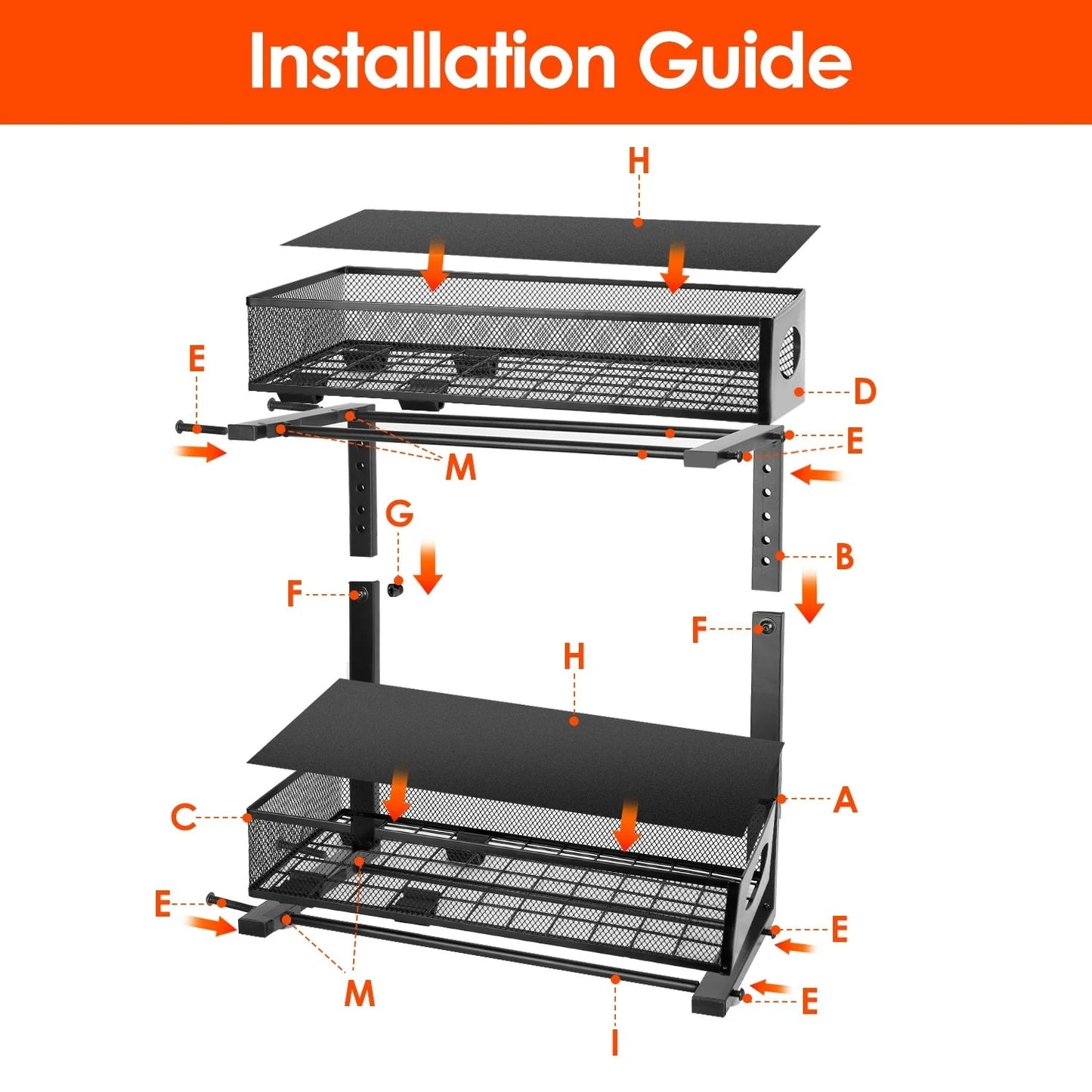 Installation Guide

H

E

D

E

M

G

B

F

F

H

A

C

E

E

M

E

I