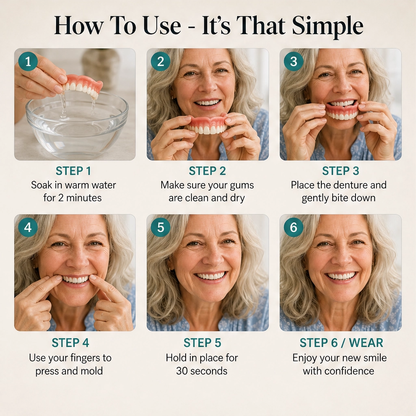 How To Use - It's That Simple

1

STEP 1
Soak in warm water for 2 minutes

2

STEP 2
Make sure your gums are clean and dry

3

STEP 3
Place the denture and gently bite down

4

STEP 4
Use your fingers to press and mold

5

STEP 5
Hold in place for 30 seconds

6

STEP 6 / WEAR
Enjoy your new smile with confidence