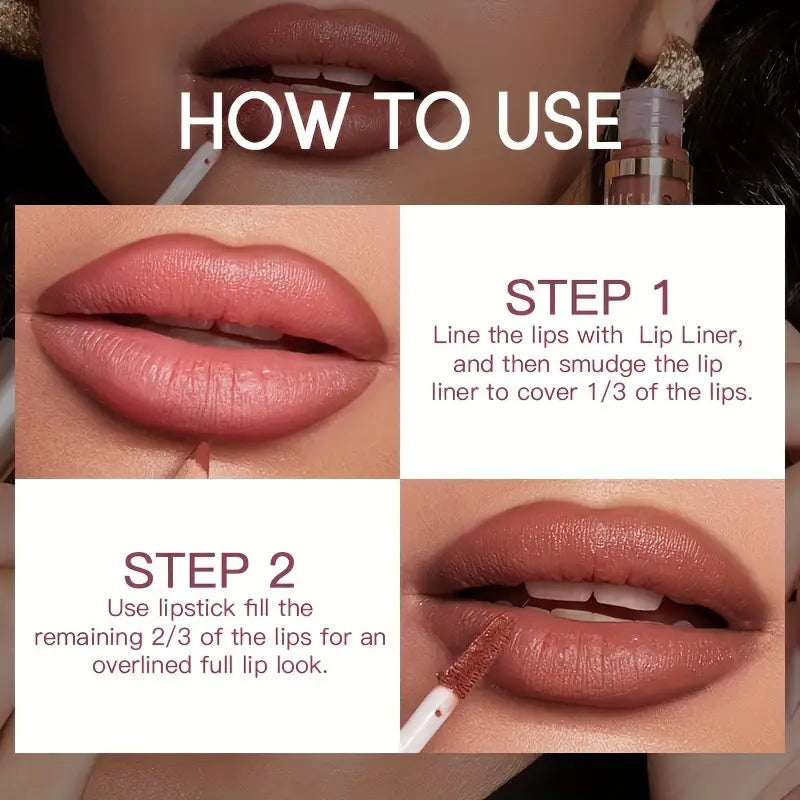 HOW TO USE

STEP 1
Line the lips with Lip Liner, and then smudge the lip liner to cover 1/3 of the lips.

STEP 2
Use lipstick fill the remaining 2/3 of the lips for an overlined full lip look.