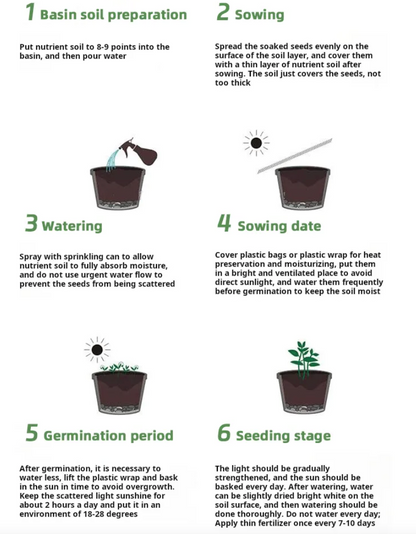 1 Basin soil preparation

Put nutrient soil to 8-9 points into the basin, and then pour water

2 Sowing

Spread the soaked seeds evenly on the surface of the soil layer, and cover them with a thin layer of nutrient soil after sowing. The soil just covers the seeds, not too thick

3 Watering

Spray with sprinkling can to allow nutrient soil to fully absorb moisture, and do not use urgent water flow to prevent the seeds from being scattered

4 Sowing date

Cover plastic bags or plastic wrap for heat preservation and moisturizing, put them in a bright and ventilated place to avoid direct sunlight, and water them frequently before germination to keep the soil moist

5 Germination period

After germination, it is necessary to water less, lift the plastic wrap and bask in the sun in time to avoid overgrowth. Keep the scattered light sunshine for about 2 hours a day and put it in an environment of 18-28 degrees

6 Seeding stage

The light should be gradually strengthened, and the sun should be basked every day. After watering, water can be slightly dried bright white on the soil surface, and then watering should be done thoroughly. Do not water every day; Apply thin fertilizer once every 7-10 days