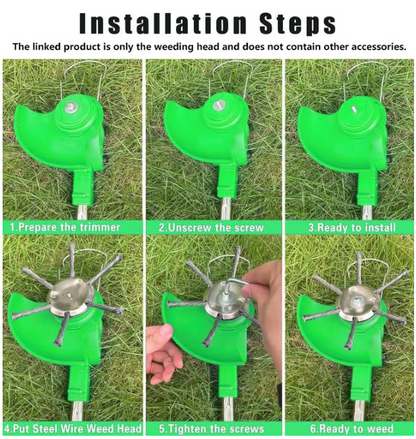 Installation Steps

The linked product is only the weeding head and does not contain other accessories.

1.Prepare the trimmer

2.Unscrew the screw

3.Ready to install

4.Put Steel Wire Weed Head

5.Tighten the screws

6.Ready to weed