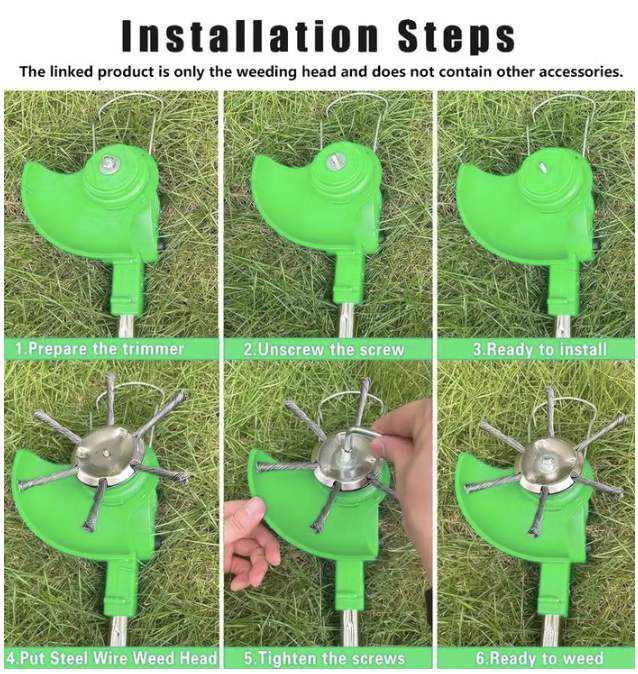 Installation Steps

The linked product is only the weeding head and does not contain other accessories.

1.Prepare the trimmer

2.Unscrew the screw

3.Ready to install

4.Put Steel Wire Weed Head

5.Tighten the screws

6.Ready to weed