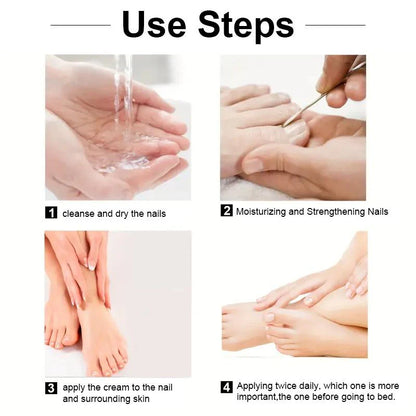 Use Steps

1 cleanse and dry the nails

2 Moisturizing and Strengthening Nails

3 apply the cream to the nail and surrounding skin

4 Applying twice daily, which one is more important,the one before going to bed.