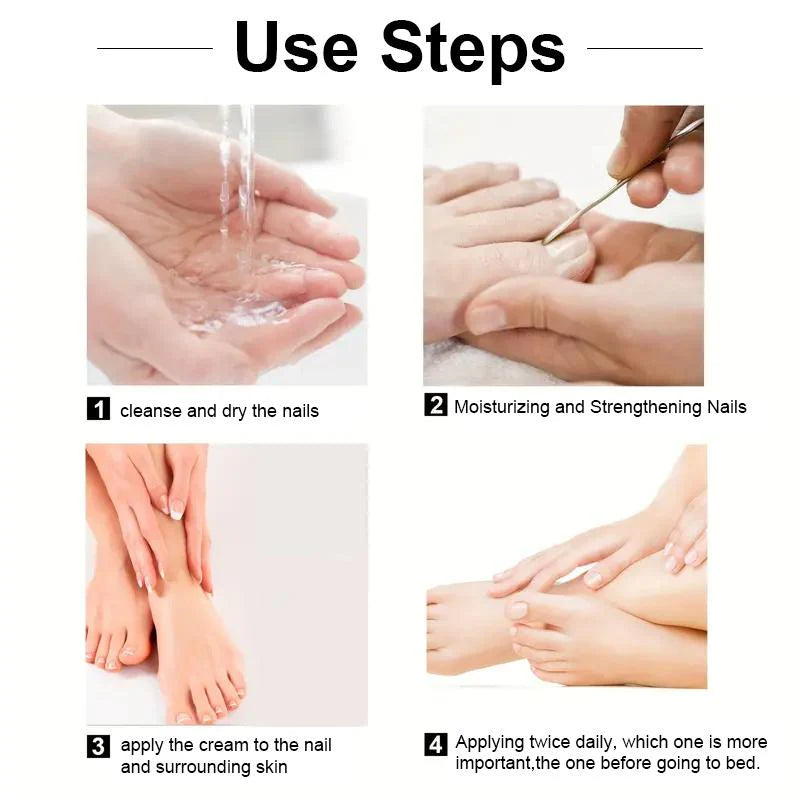 Use Steps

1 cleanse and dry the nails

2 Moisturizing and Strengthening Nails

3 apply the cream to the nail and surrounding skin

4 Applying twice daily, which one is more important,the one before going to bed.