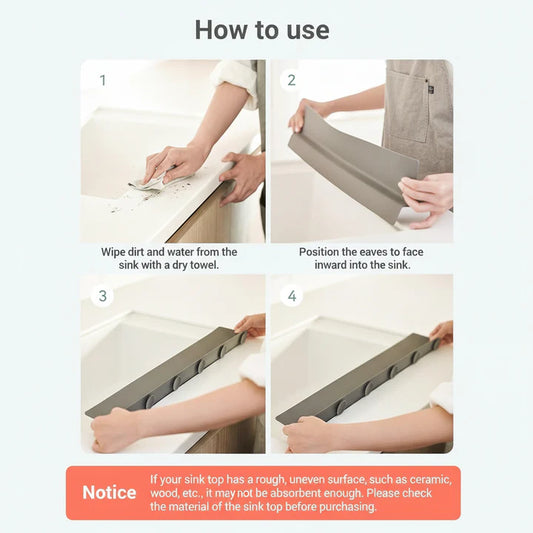 How to use

1

Wipe dirt and water from the sink with a dry towel.

2

Position the eaves to face inward into the sink.

3

4

Notice

If your sink top has a rough, uneven surface, such as ceramic, wood, etc., it may not be absorbent enough. Please check the material of the sink top before purchasing.