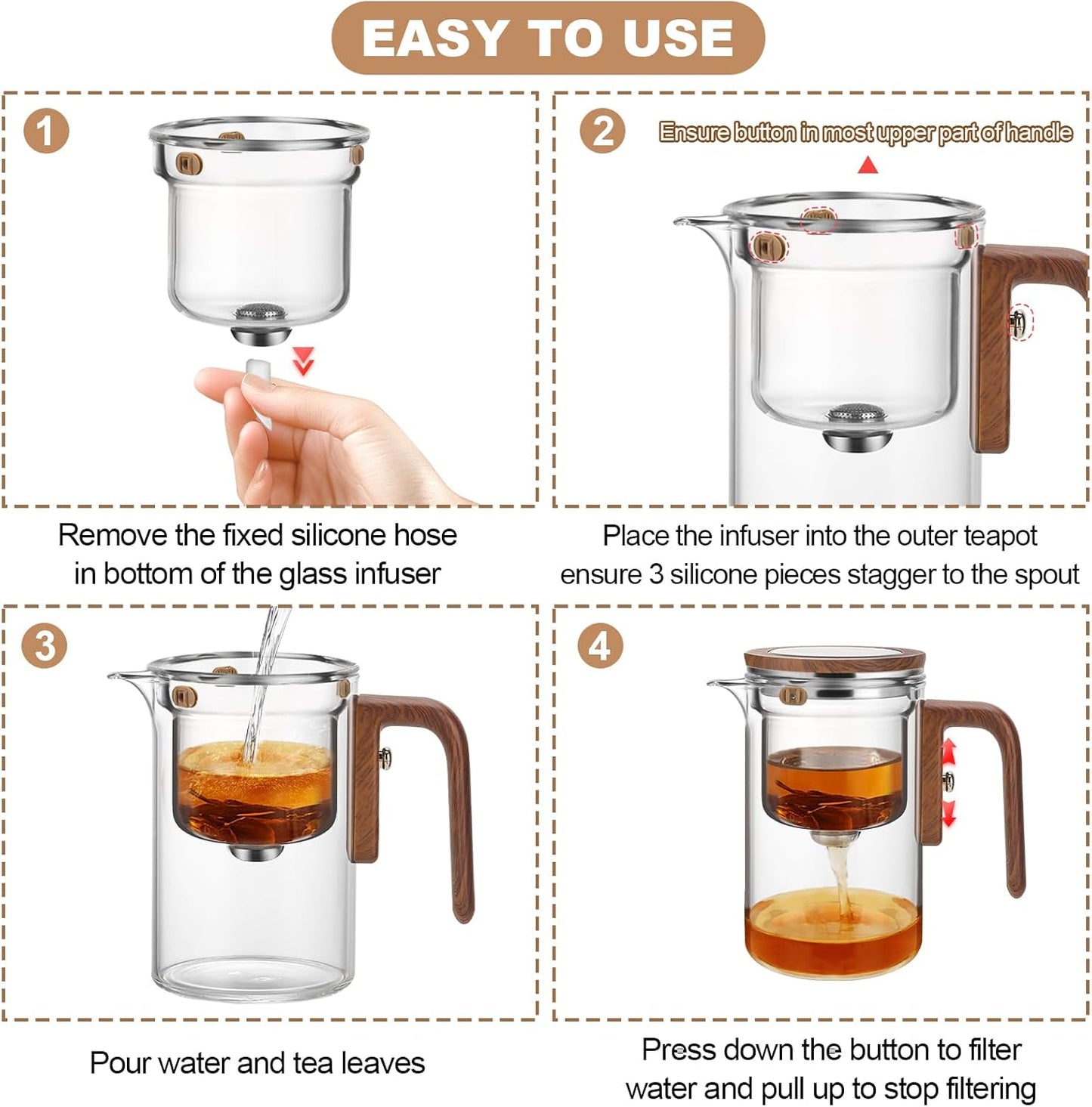 EASY TO USE

1

Remove the fixed silicone hose in bottom of the glass infuser

2

Ensure button in most upper part of handle

Place the infuser into the outer teapot ensure 3 silicone pieces stagger to the spout

3

Pour water and tea leaves

4

Press down the button to filter water and pull up to stop filtering