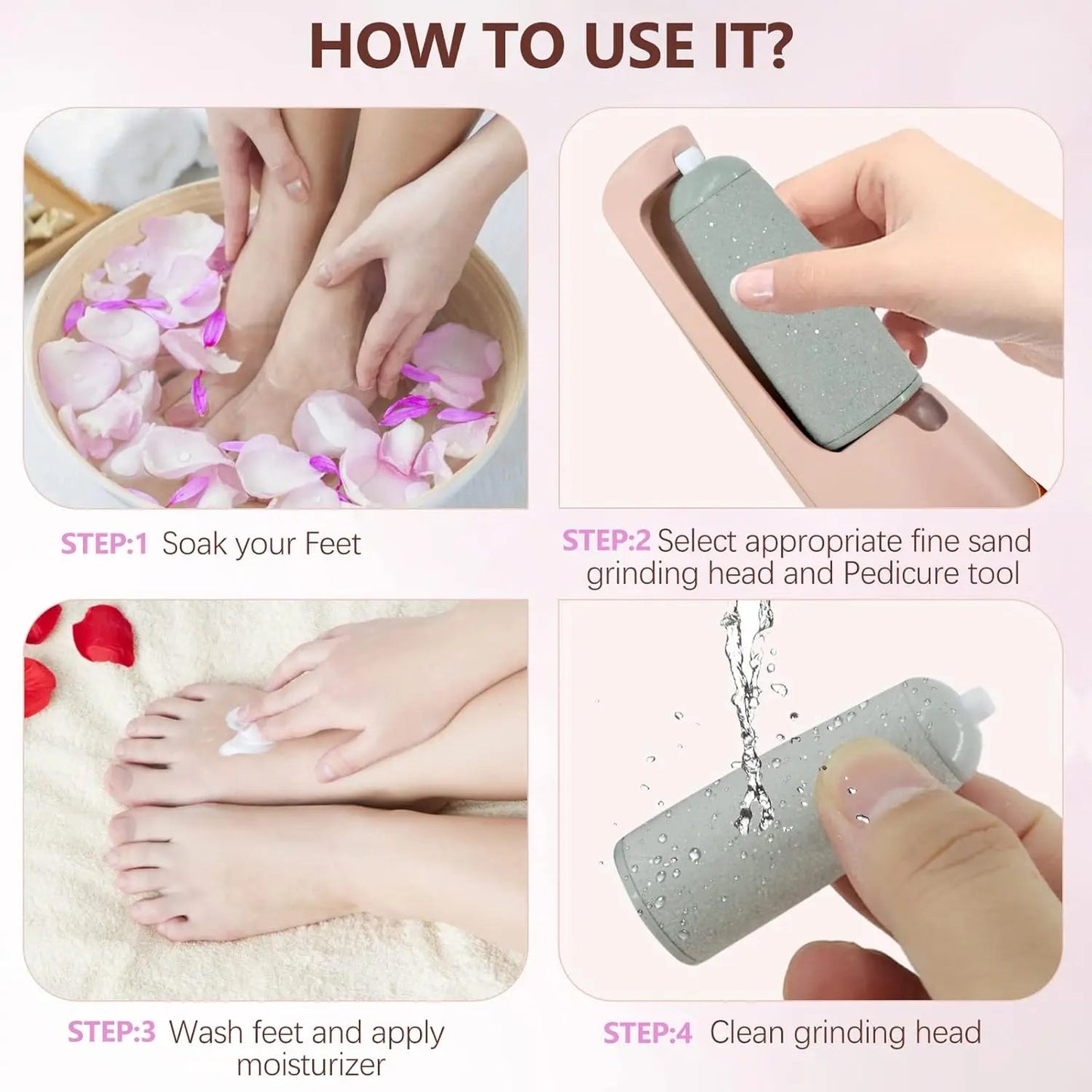 HOW TO USE IT?

STEP:1 Soak your Feet

STEP:2 Select appropriate fine sand grinding head and Pedicure tool

STEP:3 Wash feet and apply moisturizer

STEP:4 Clean grinding head