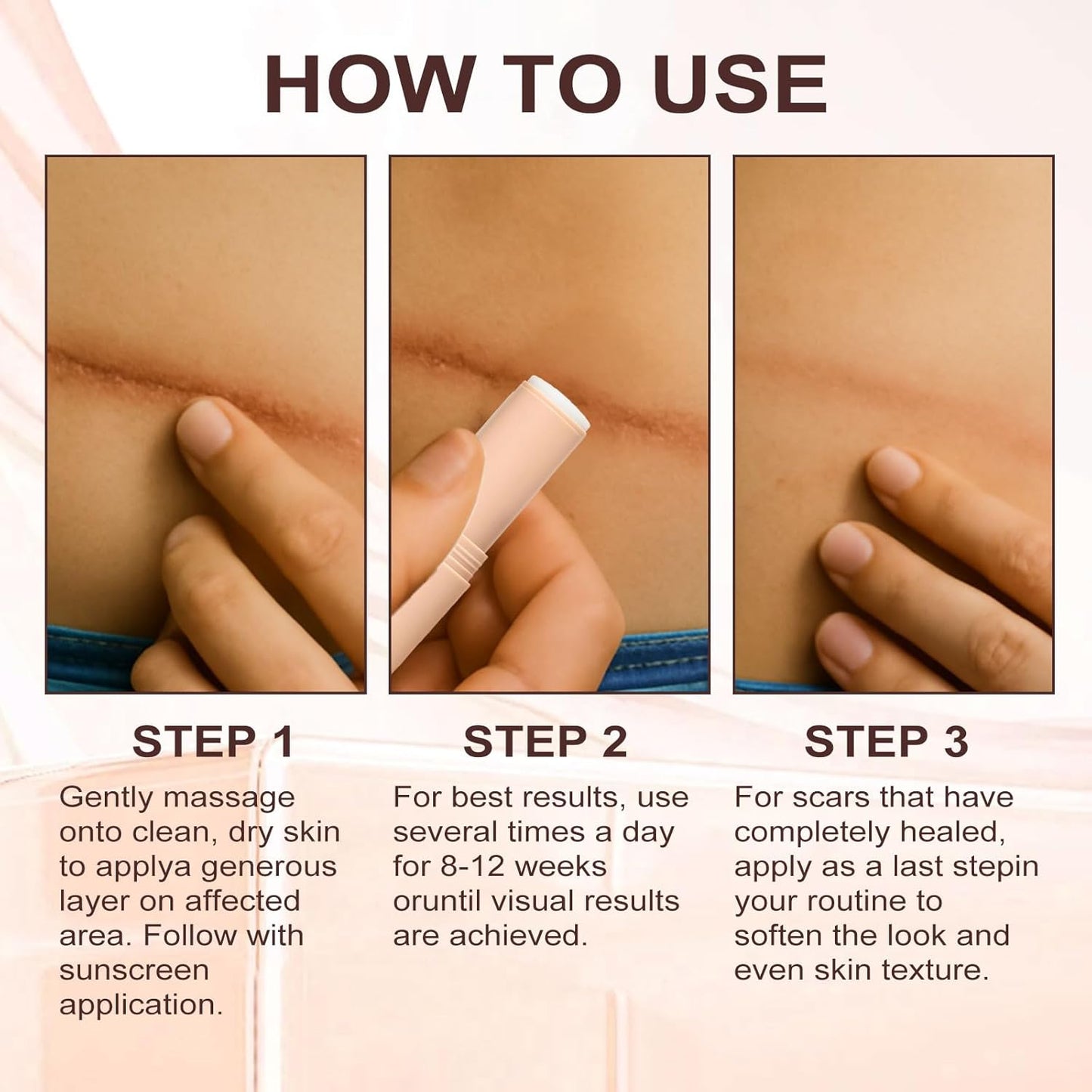 HOW TO USE

STEP 1
Gently massage onto clean, dry skin to applya generous layer on affected area. Follow with sunscreen application.

STEP 2
For best results, use several times a day for 8-12 weeks oruntil visual results are achieved.

STEP 3
For scars that have completely healed, apply as a last stepin your routine to soften the look and even skin texture.