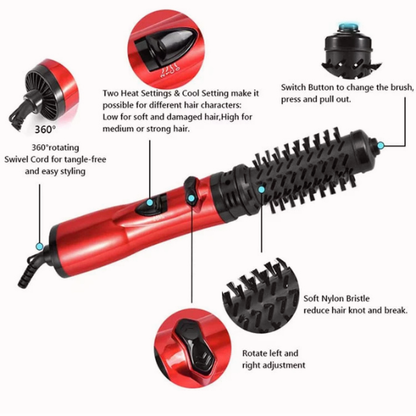 360°

360°rotating
Swivel Cord for tangle-free and easy styling

Two Heat Settings & Cool Setting make it possible for different hair characters:
Low for soft and damaged hair,High for medium or strong hair.

Switch Button to change the brush, press and pull out.

Soft Nylon Bristle
reduce hair knot and break.

Rotate left and
right adjustment