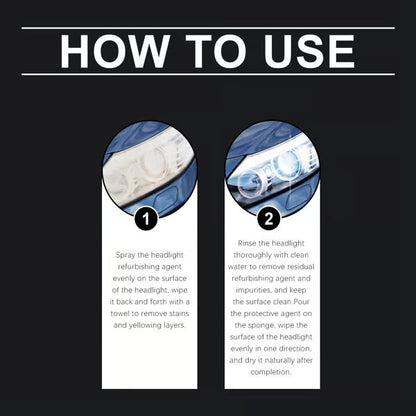 HOW TO USE

1

Spray the headlight refurbishing agent evenly on the surface of the headlight, wipe it back and forth with a towel to remove stains and yellowing layers.

2

Rinse the headlight thoroughly with clean water to remove residual refurbishing agent and impurities, and keep the surface clean.Pour the protective agent on the sponge, wipe the surface of the headlight evenly in one direction, and dry it naturally after completion.