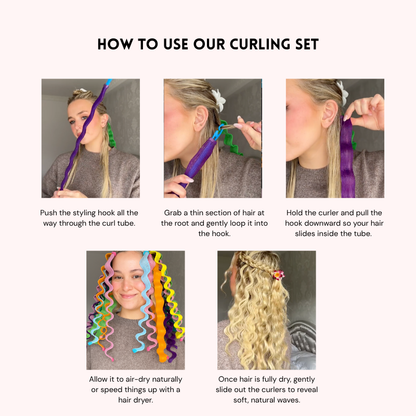 HOW TO USE OUR CURLING SET

Push the styling hook all the way through the curl tube.

Grab a thin section of hair at the root and gently loop it into the hook.

Hold the curler and pull the hook downward so your hair slides inside the tube.

Allow it to air-dry naturally or speed things up with a hair dryer.

Once hair is fully dry, gently slide out the curlers to reveal soft, natural waves.