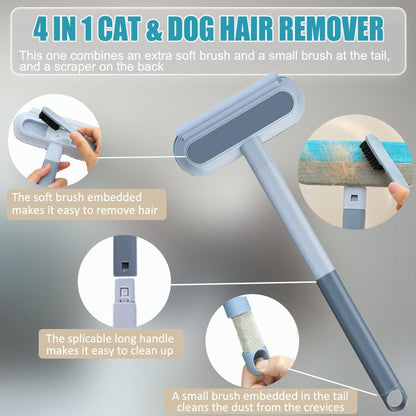 4 IN 1 CAT & DOG HAIR REMOVER

This one combines an extra soft brush and a small brush at the tail, and a scraper on the back

The soft brush embedded makes it easy to remove hair

The splicable long handle makes it easy to clean up

A small brush embedded in the tail cleans the dust from the crevices