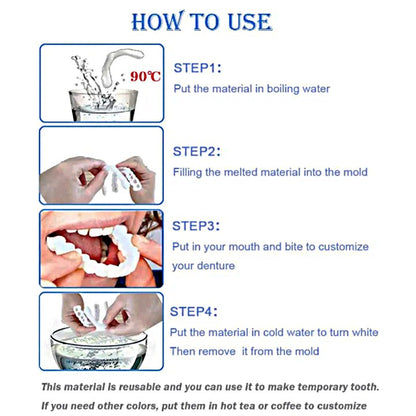 HOW TO USE

90℃

STEP1:
Put the material in boiling water

STEP2:
Filling the melted material into the mold

STEP3:
Put in your mouth and bite to customize your denture

STEP4:
Put the material in cold water to turn white
Then remove it from the mold

This material is reusable and you can use it to make temporary tooth.
If you need other colors, put them in hot tea or coffee to customize