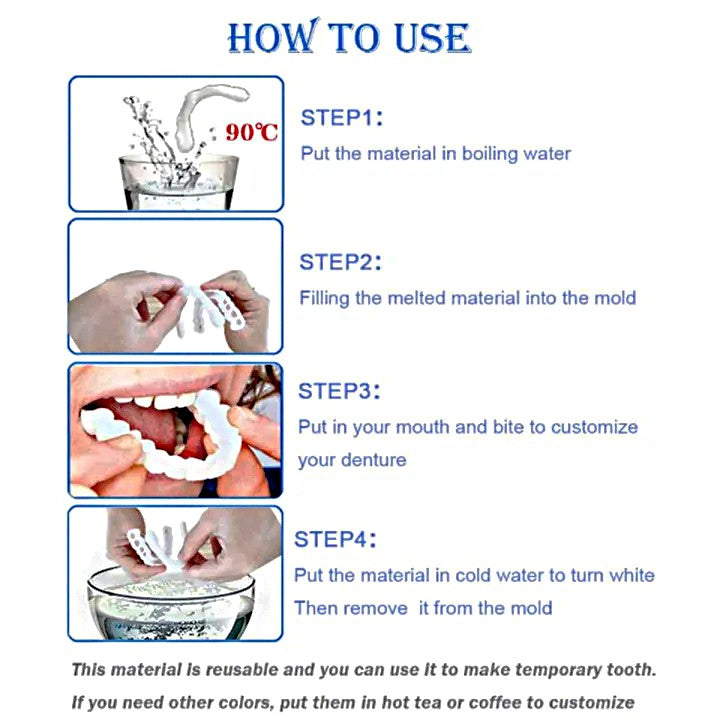 HOW TO USE

90℃

STEP1:
Put the material in boiling water

STEP2:
Filling the melted material into the mold

STEP3:
Put in your mouth and bite to customize your denture

STEP4:
Put the material in cold water to turn white
Then remove it from the mold

This material is reusable and you can use it to make temporary tooth.
If you need other colors, put them in hot tea or coffee to customize