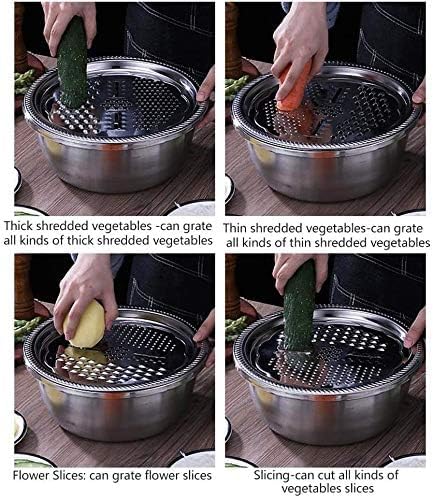 Thick shredded vegetables -can grate all kinds of thick shredded vegetables

Thin shredded vegetables-can grate all kinds of thin shredded vegetables

Flower Slices: can grate flower slices

Slicing-can cut all kinds of vegetables slices