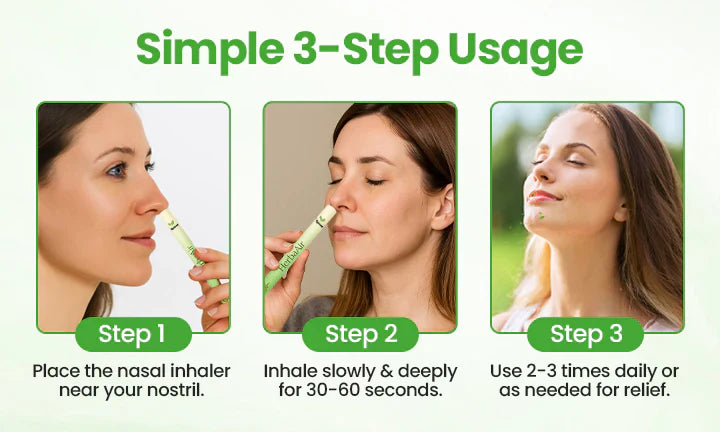 Simple 3-Step Usage

Step 1
Place the nasal inhaler near your nostril.

HerbaAir
Step 2
Inhale slowly & deeply for 30-60 seconds.

Step 3
Use 2-3 times daily or as needed for relief.